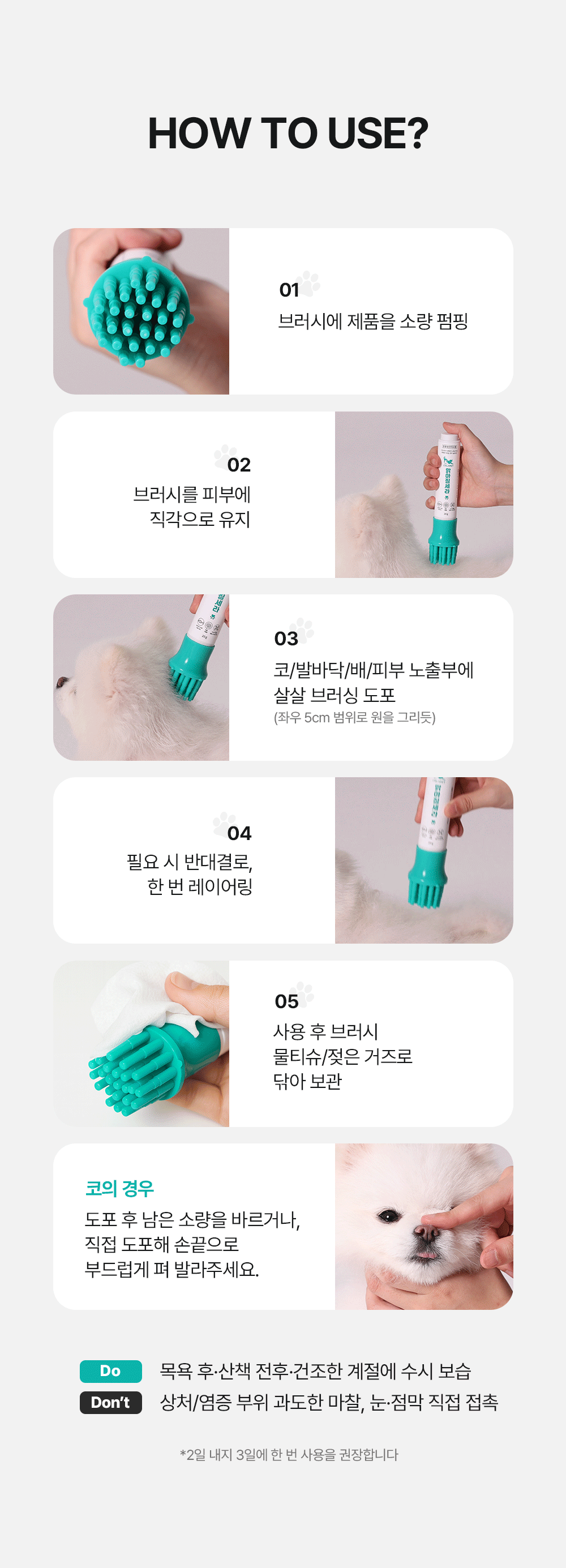 HOW TO USE?

01
브러시에 제품을 소량 펌핑

02
브러시를 피부에
직각으로 유지

03
코/발바닥/배/피부 노출부에
살살 브러싱 도포
(좌우 5cm 범위로 원을 그리듯)

04
필요 시 반대결로,
한 번 레이어링

05
사용 후 브러시
물티슈/젖은 거즈로
닦아 보관

코의 경우
도포 후 남은 소량을 바르거나,
직접 도포해 손끝으로
부드럽게 펴 발라주세요.

Do 목욕 후·산책 전후·건조한 계절에 수시 보습
Don't 상처/염증 부위 과도한 마찰, 눈·점막 직접 접촉

*2일 내지 3일에 한 번 사용을 권장합니다